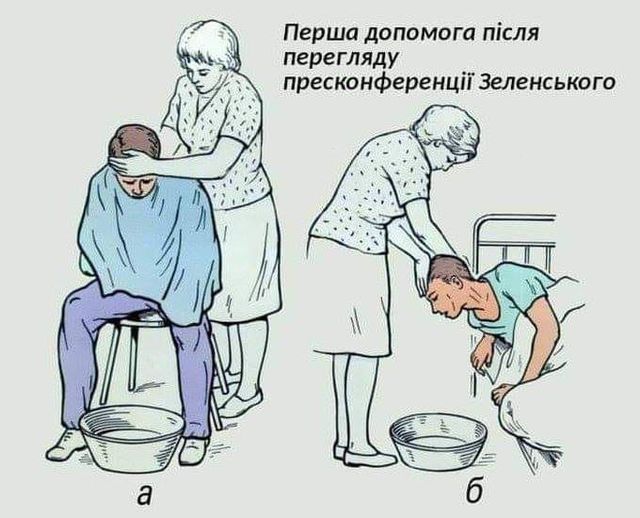 Перша допомога після перегляду пресконференції Зеленського

а

б