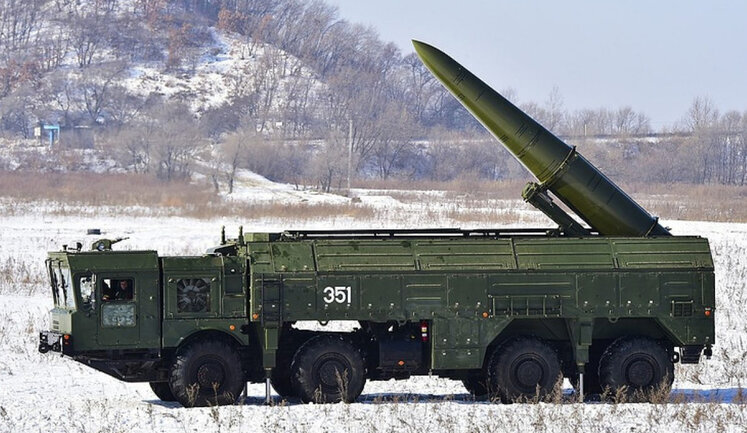 351