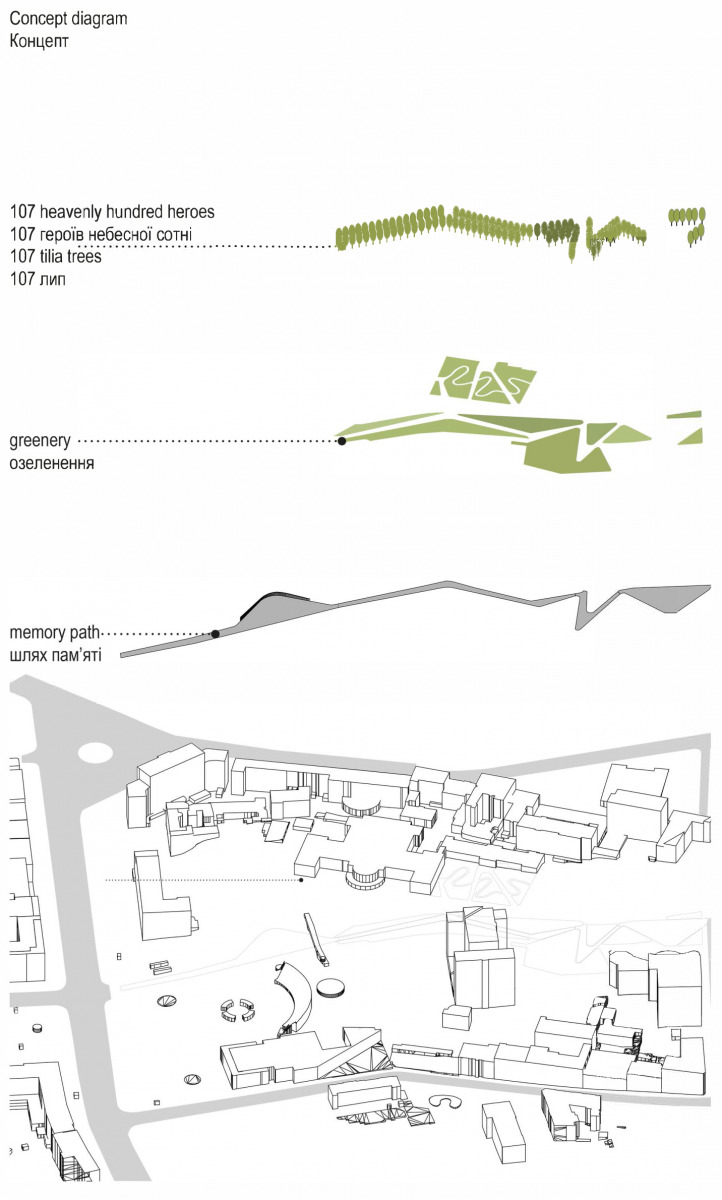 Concept diagram
Концепт

107 heavenly hundred heroes
107 героїв небесної сотні
107 tilia trees
107 лип

greenery
озеленення

memory path
шлях пам'яті