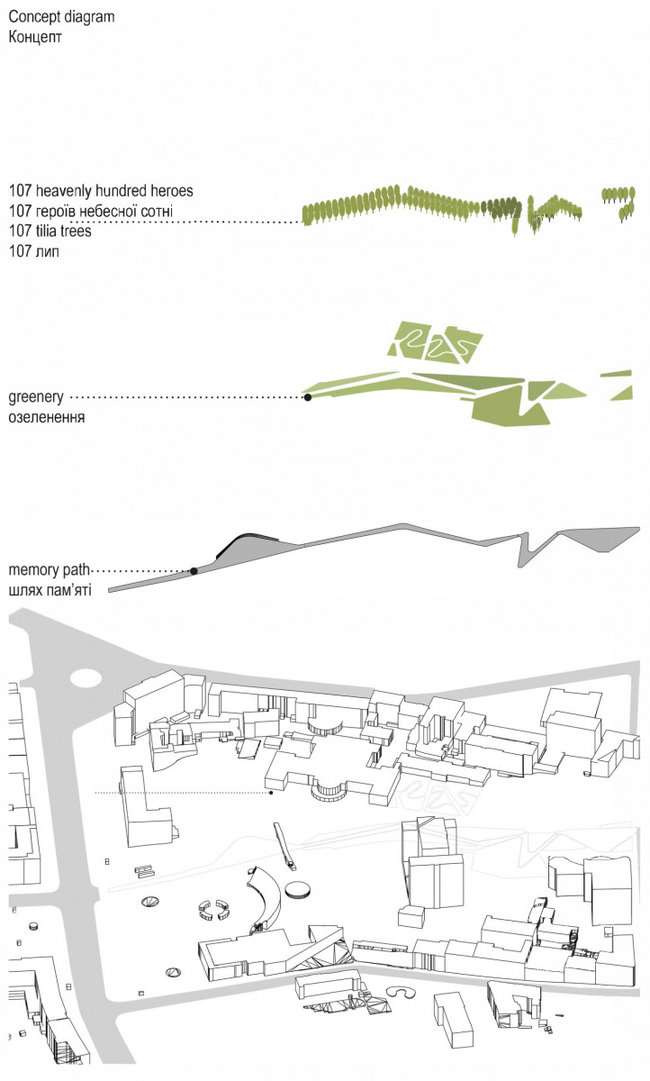 Concept diagram
Концепт

107 heavenly hundred heroes
107 героїв небесної сотні
107 tilia trees
107 лип

greenery
озеленення

memory path
шлях пам'яті